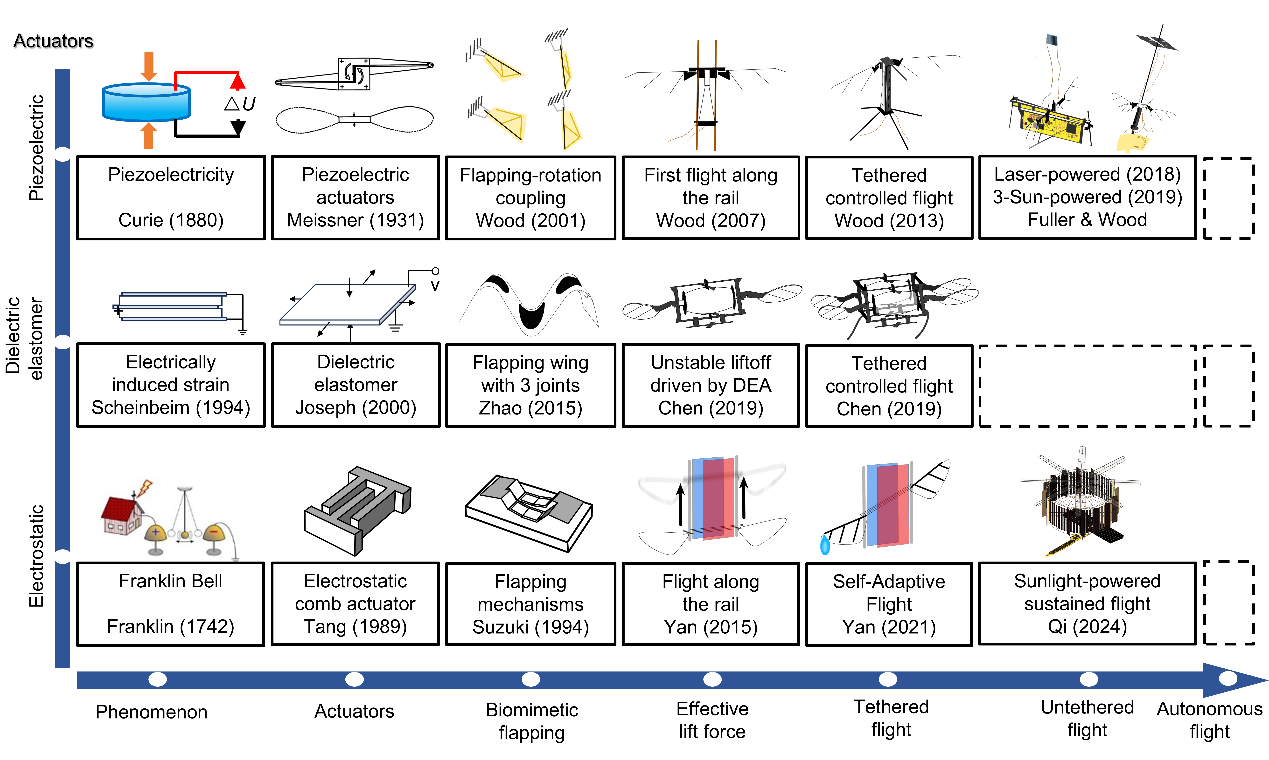 Actuators

Piezoelectric

$\triangle U$

Piezoelectricity

Curie (1880)

Piezoelectric actuators
Meissner (1931)

Flapping-rotation coupling
Wood (2001)

First flight along the rail
Wood (2007)

Tethered controlled flight
Wood (2013)

Laser-powered (2018)
3-Sun-powered (2019)
Fuller & Wood

Dielectric elastomer

V

Electrically induced strain
Scheinbeim (1994)

Dielectric elastomer
Joseph (2000)

Flapping wing with 3 joints
Zhao (2015)

Unstable liftoff driven by DEA
Chen (2019)

Tethered controlled flight
Chen (2019)

Electrostatic

Franklin Bell

Franklin (1742)

Electrostatic comb actuator
Tang (1989)

Flapping mechanisms
Suzuki (1994)

Flight along the rail
Yan (2015)

Self-Adaptive Flight
Yan (2021)

Sunlight-powered sustained flight
Qi (2024)

Phenomenon

Actuators

Biomimetic flapping

Effective lift force

Tethered flight

Untethered flight

Autonomous flight